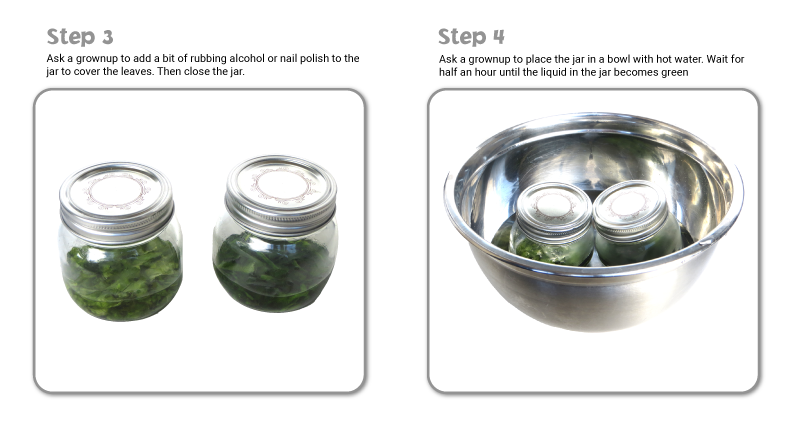 Step 3

Ask a grownup to add a bit of rubbing alcohol or nail polish to the jar to cover the leaves. Then close the jar.

Step 4

Ask a grownup to place the jar in a bowl with hot water. Wait for half an hour until the liquid in the jar becomes green