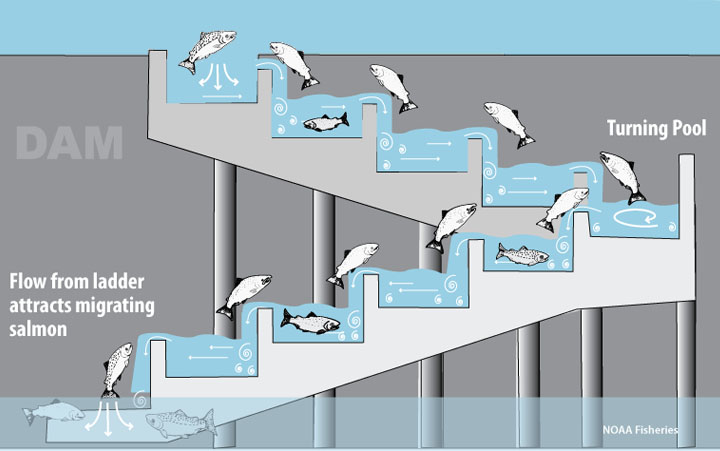 DAM

Turning Pool

Flow from ladder attracts migrating salmon

NOAA Fisheries